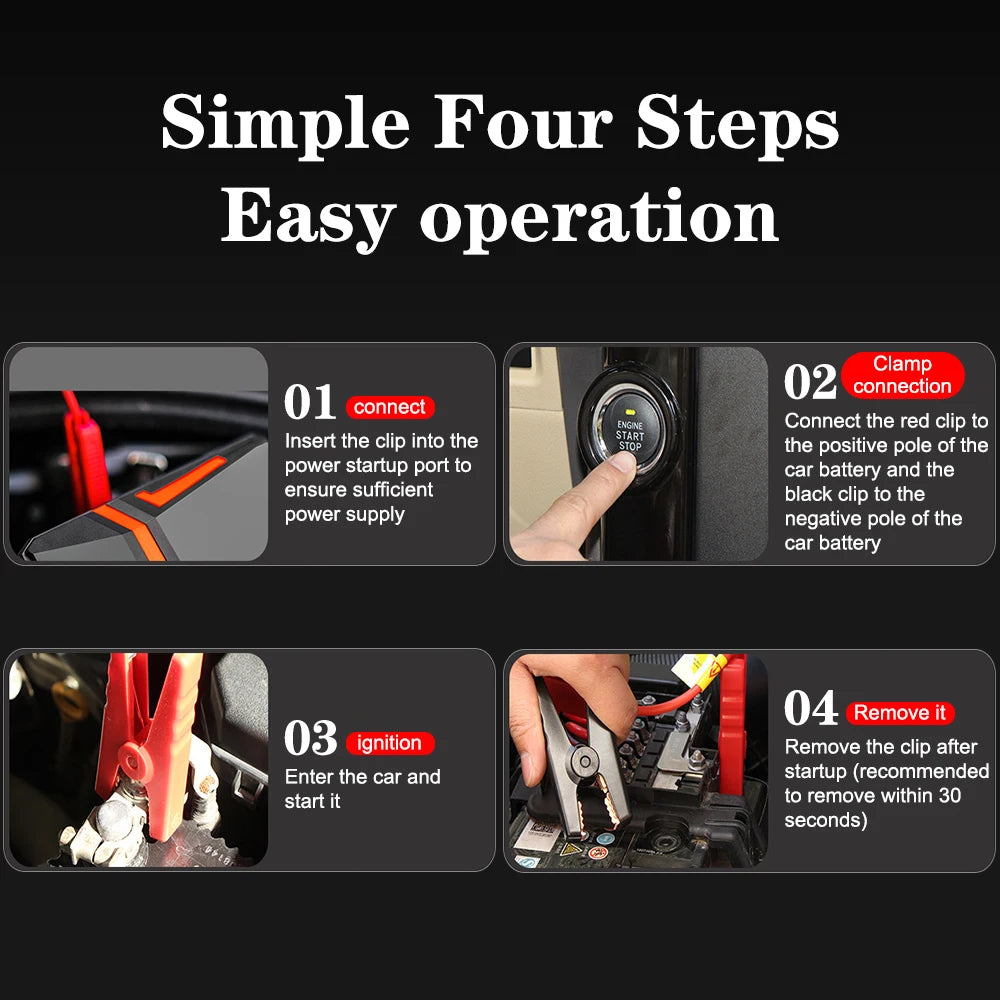 Simple Four Steps
Easy operation

01 connect
Insert the clip into the power startup port to ensure sufficient power supply

ENGINE START STOP

02 Clamp connection
Connect the red clip to the positive pole of the car battery and the black clip to the negative pole of the car battery

03 ignition
Enter the car and start it

04 Remove it
Remove the clip after startup (recommended to remove within 30 seconds)